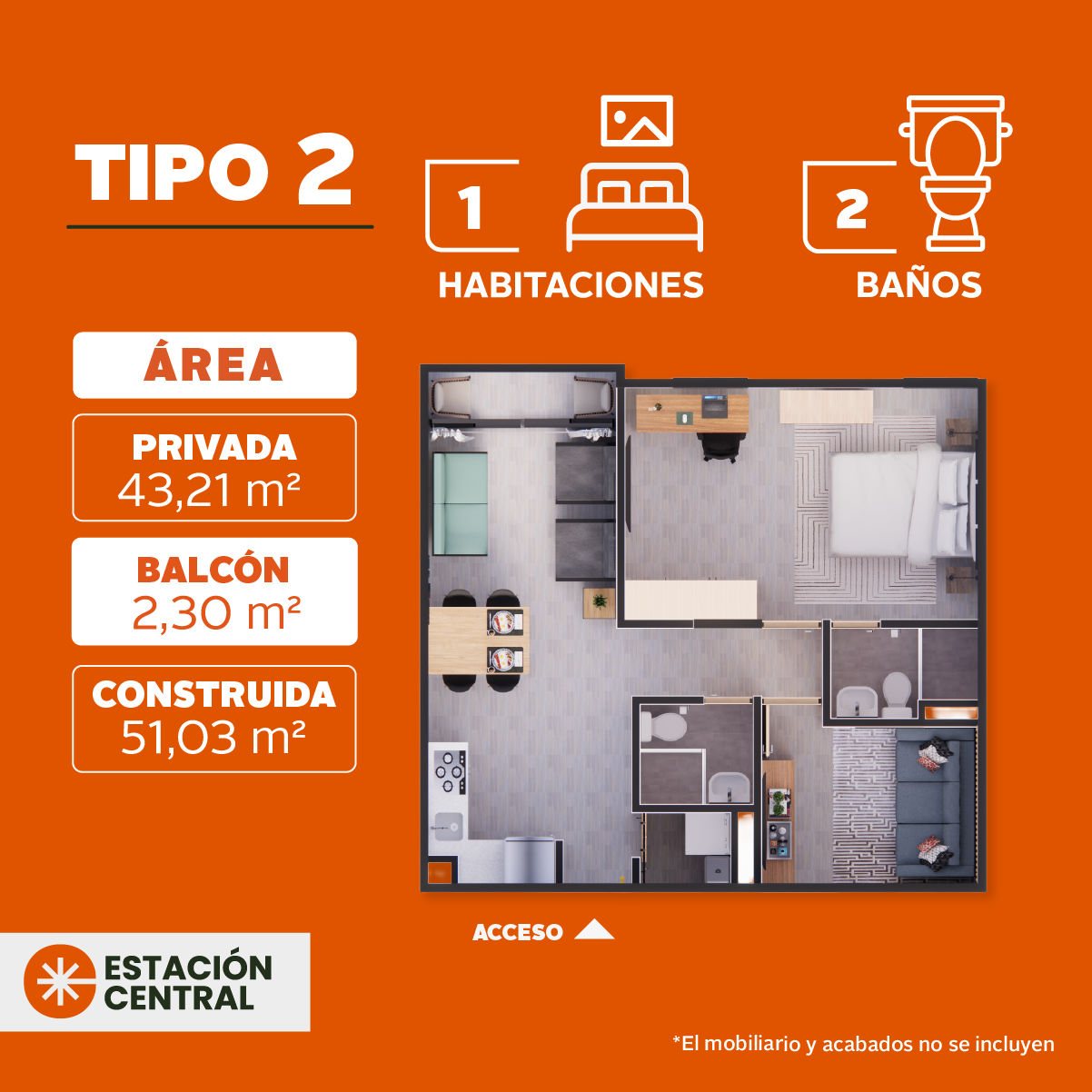 TIPO 2

1
HABITACIONES

2
BAÑOS

ÁREA

PRIVADA
43,21 m²

BALCÓN
2,30 m²

CONSTRUIDA
51,03 m²

ACCESO

ESTACIÓN CENTRAL

*El mobiliario y acabados no se incluyen