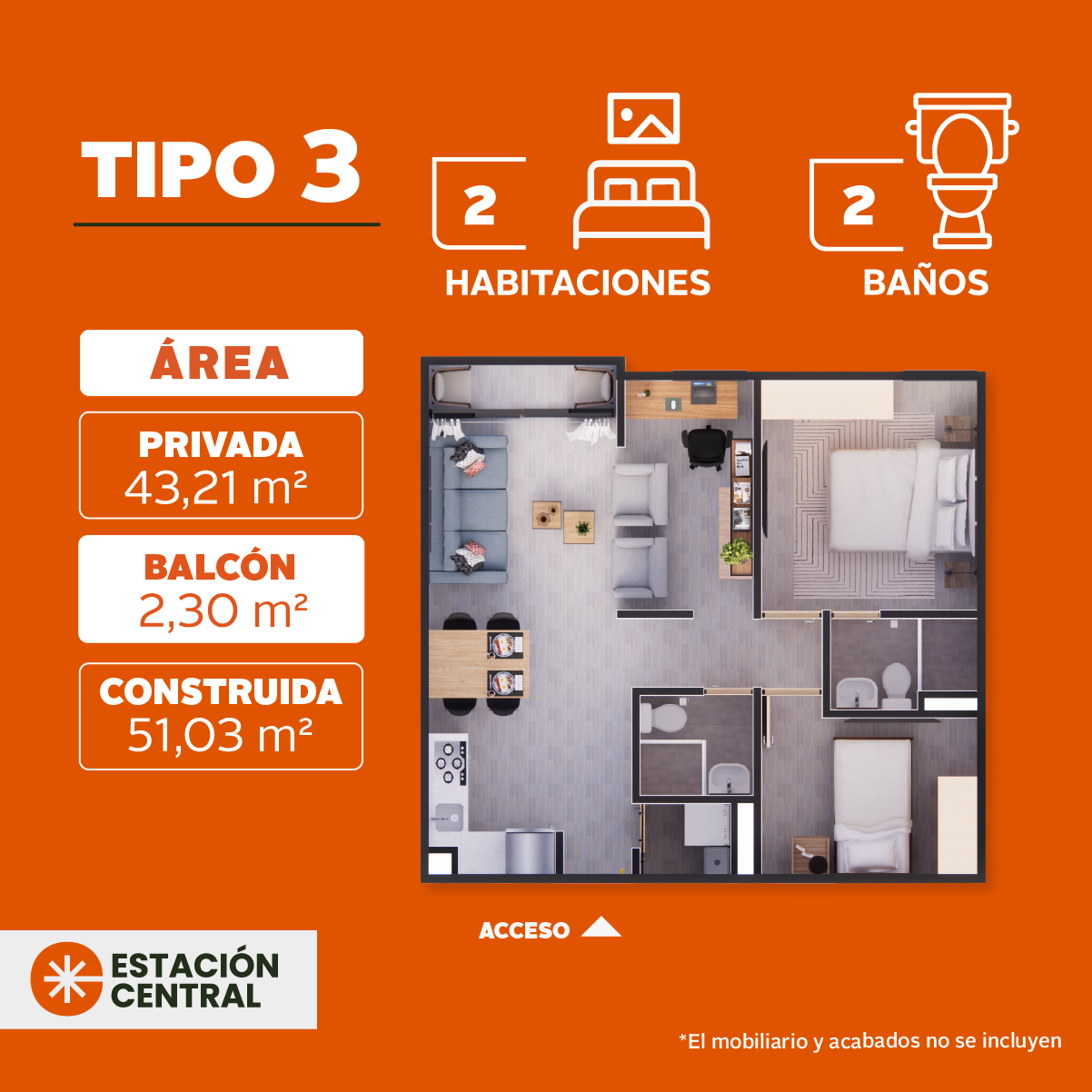 TIPO 3

2
HABITACIONES

2
BAÑOS

ÁREA

PRIVADA
43,21 m²

BALCÓN
2,30 m²

CONSTRUIDA
51,03 m²

ACCESO

ESTACIÓN CENTRAL

*El mobiliario y acabados no se incluyen